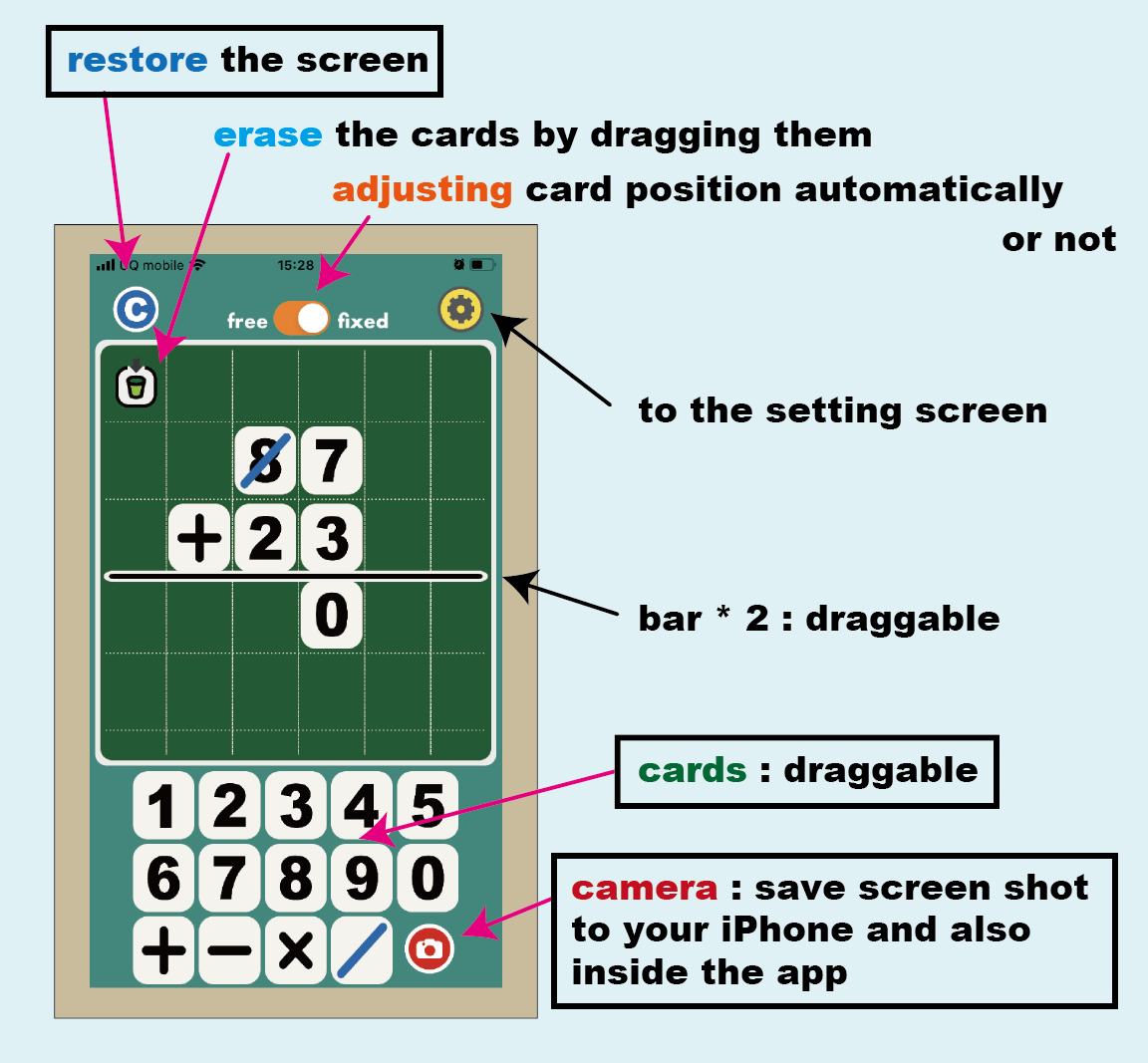 restore the screen

erase the cards by dragging them

adjusting card position automatically or not

UQ mobile 15:28

C

free fixed

8 7
+ 2 3
0

to the setting screen

bar * 2 : draggable

cards : draggable

1 2 3 4 5
6 7 8 9 0
+ − ×

camera : save screen shot to your iPhone and also inside the app